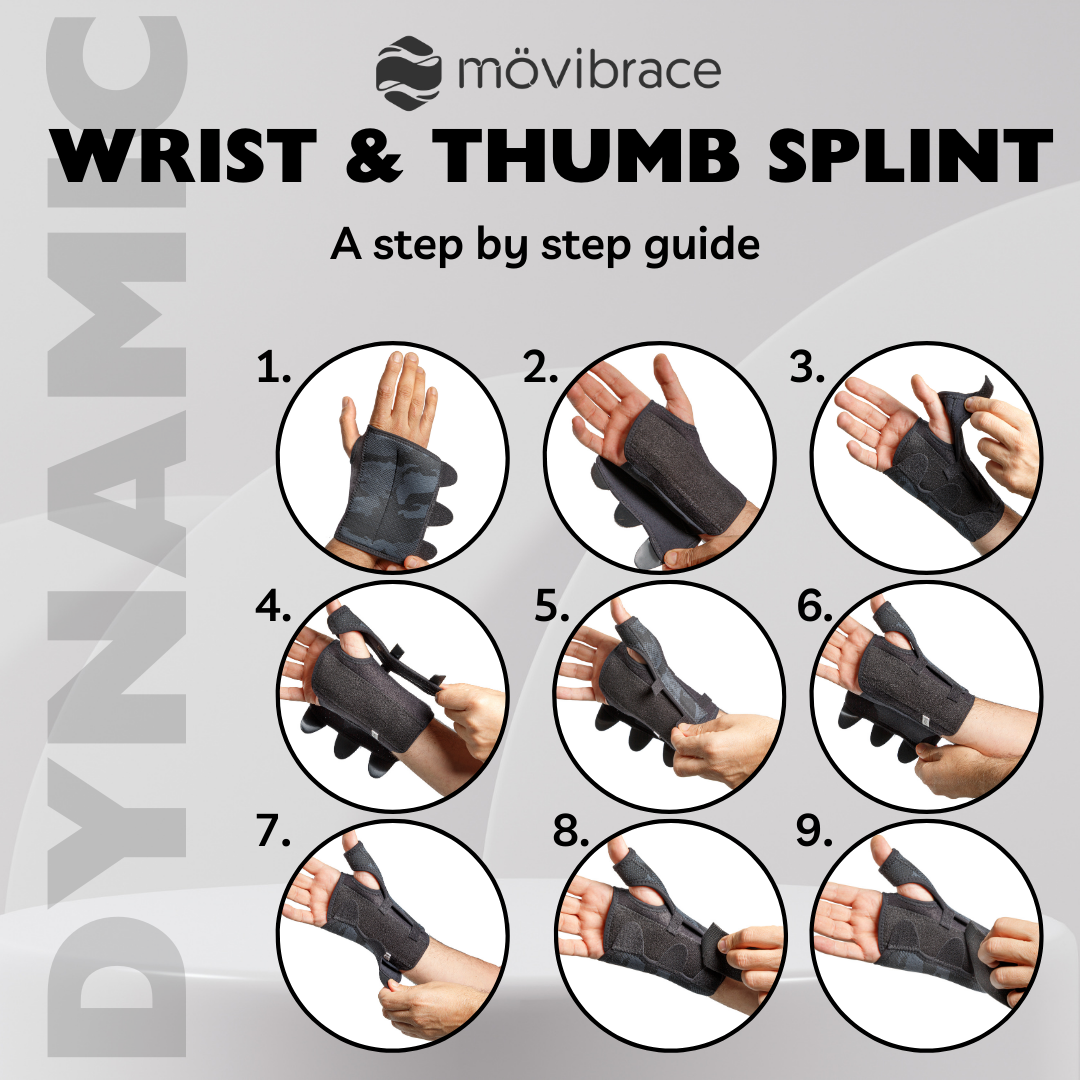 DYNAMIC

mövibrace

WRIST & THUMB SPLINT

A step by step guide

1.

2.

3.

4.

5.

6.

7.

8.

9.