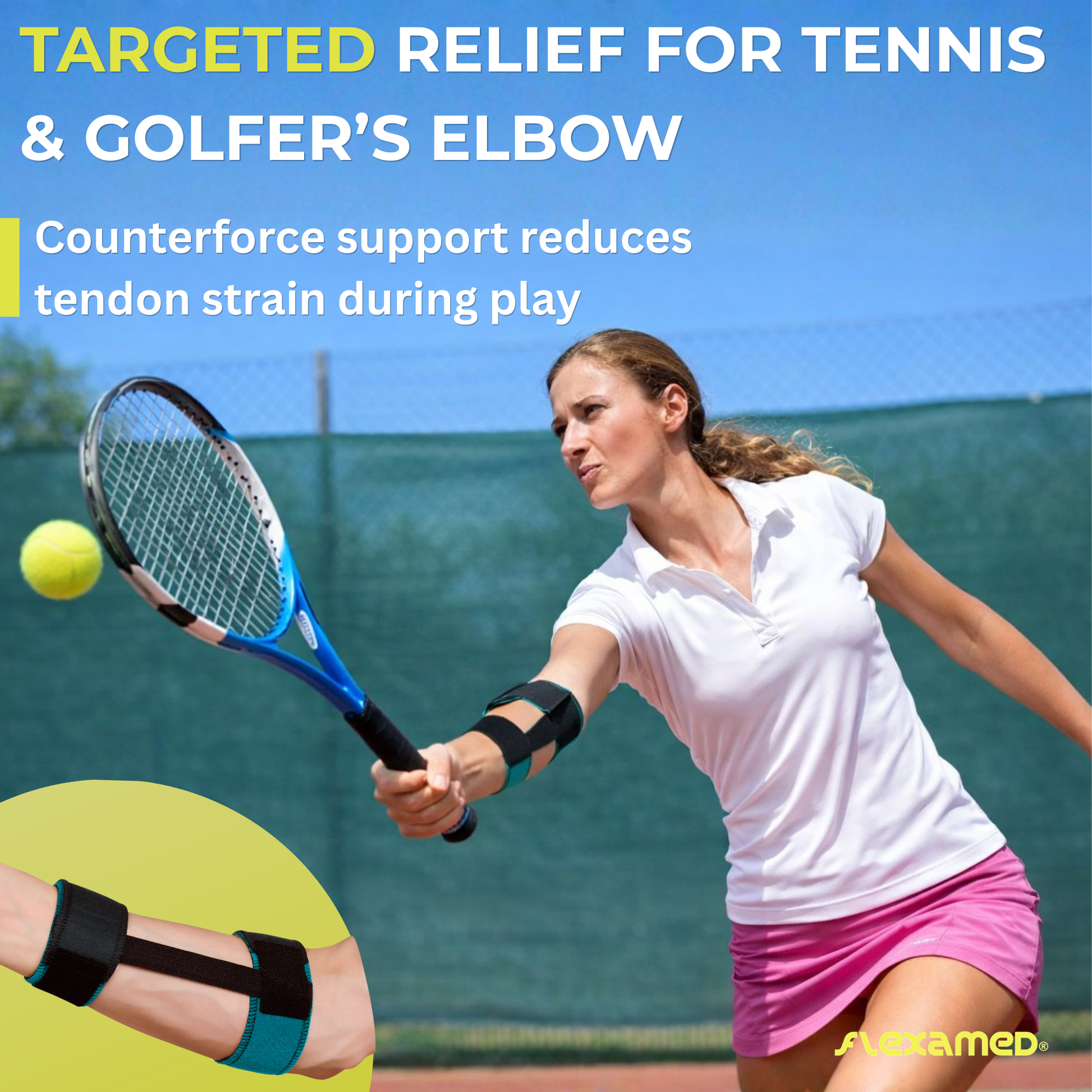 TARGETED RELIEF FOR TENNIS & GOLFER'S ELBOW

Counterforce support reduces tendon strain during play

flexamed®