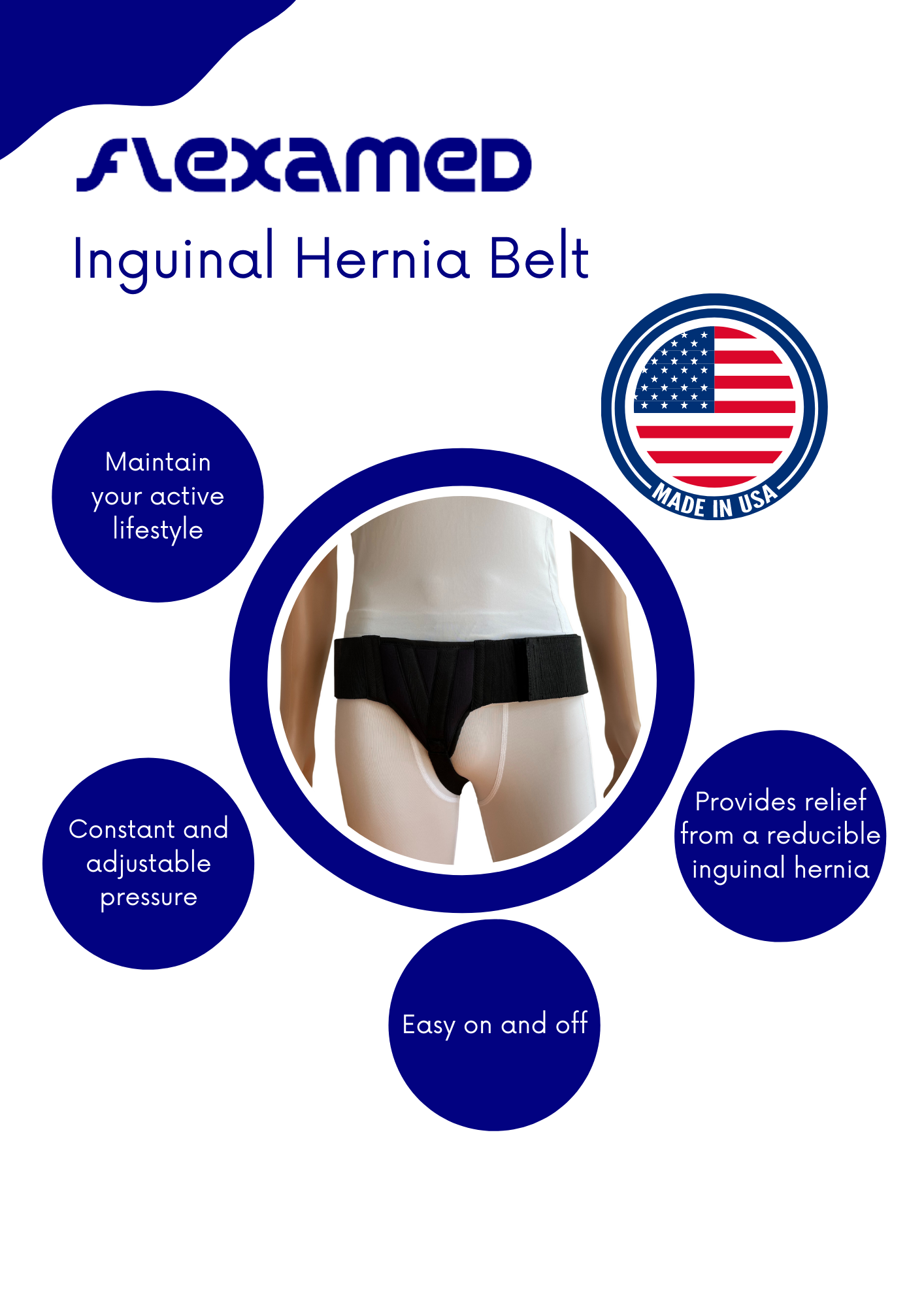 flexamed

Inguinal Hernia Belt

MADE IN USA

Maintain your active lifestyle

Constant and adjustable pressure

Provides relief from a reducible inguinal hernia

Easy on and off