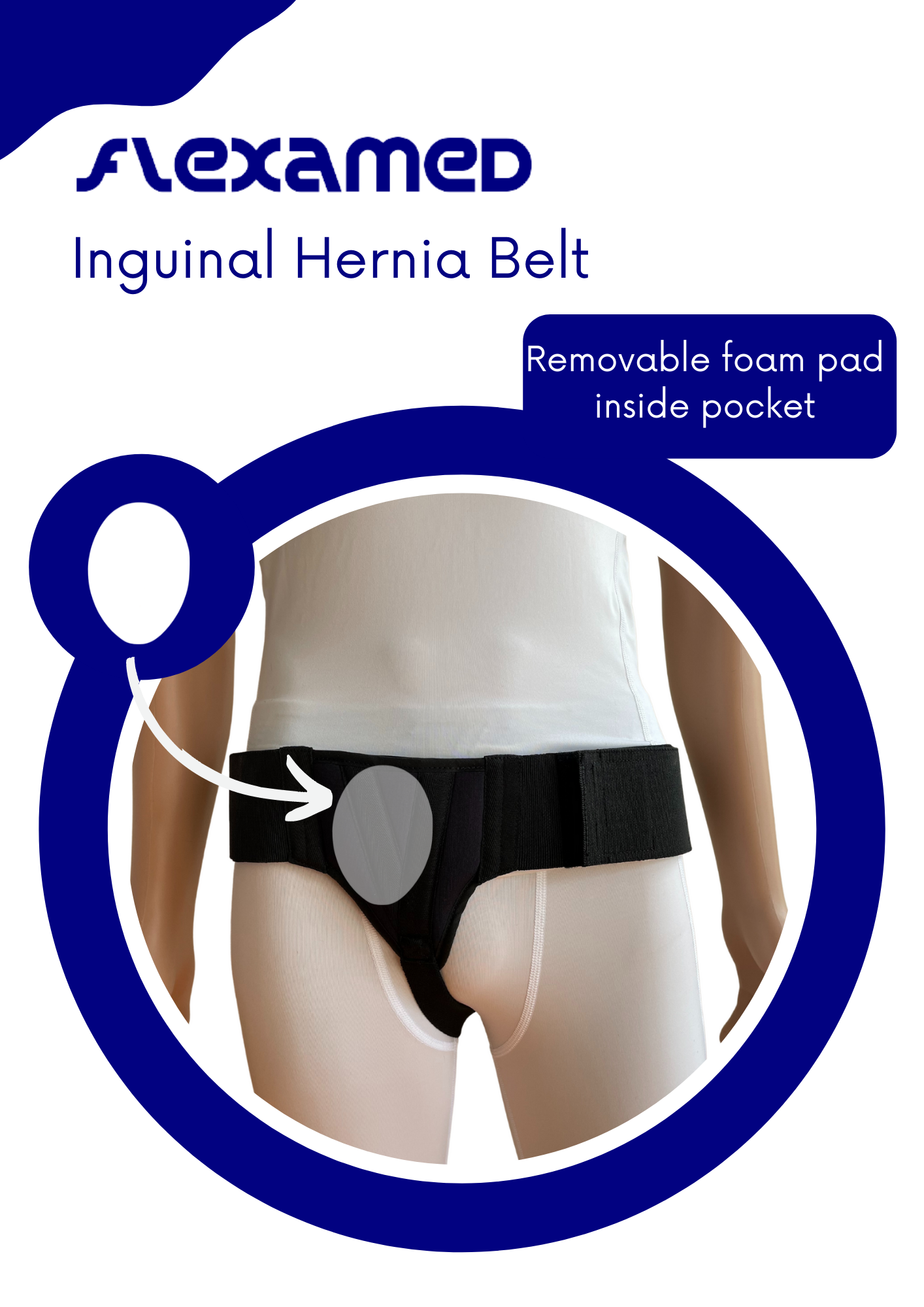 flexamed

Inguinal Hernia Belt

Removable foam pad inside pocket