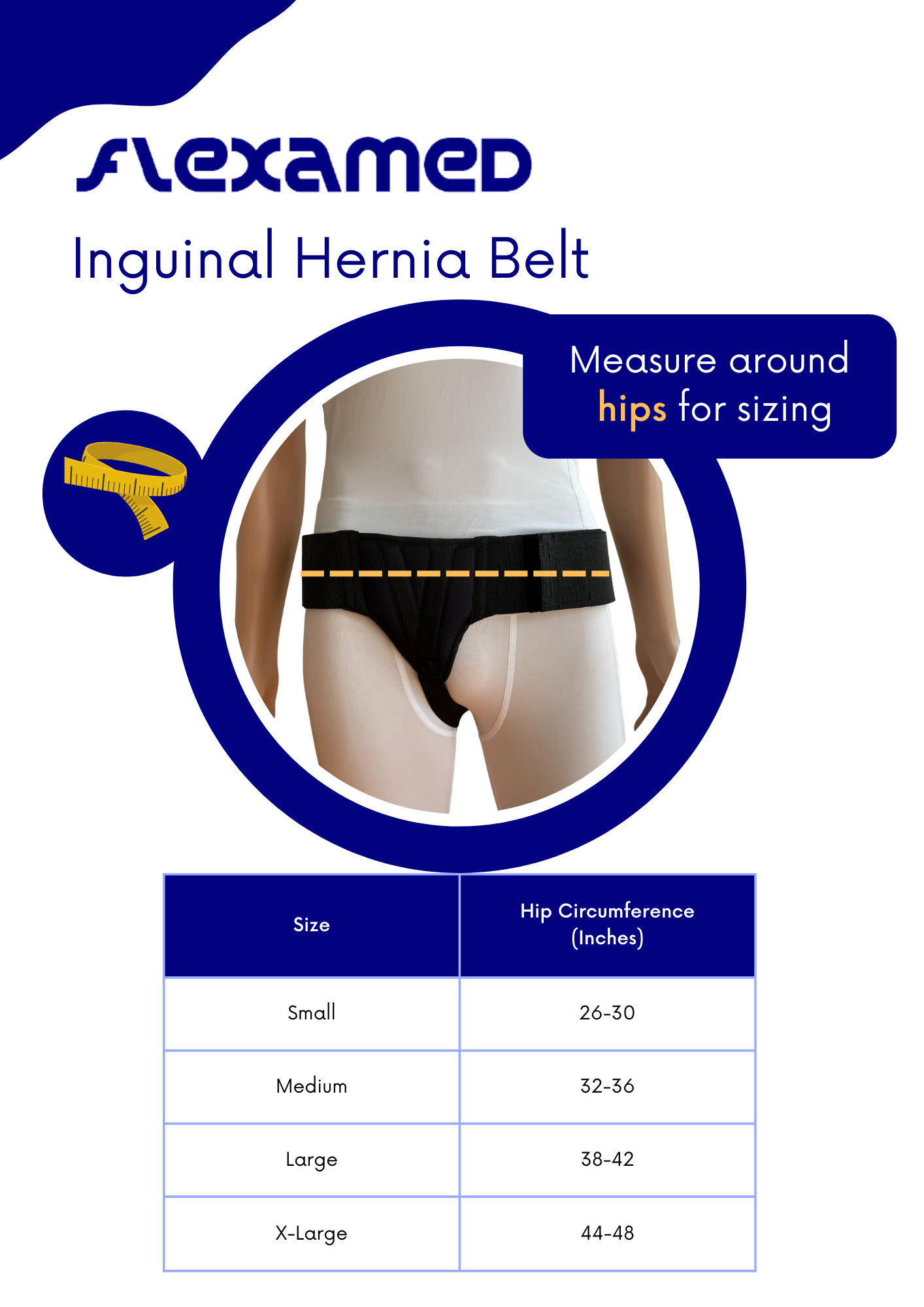 flexamed

Inguinal Hernia Belt

Measure around hips for sizing

| Size | Hip Circumference (Inches) |
|---|---|
| Small | 26-30 |
| Medium | 32-36 |
| Large | 38-42 |
| X-Large | 44-48 |