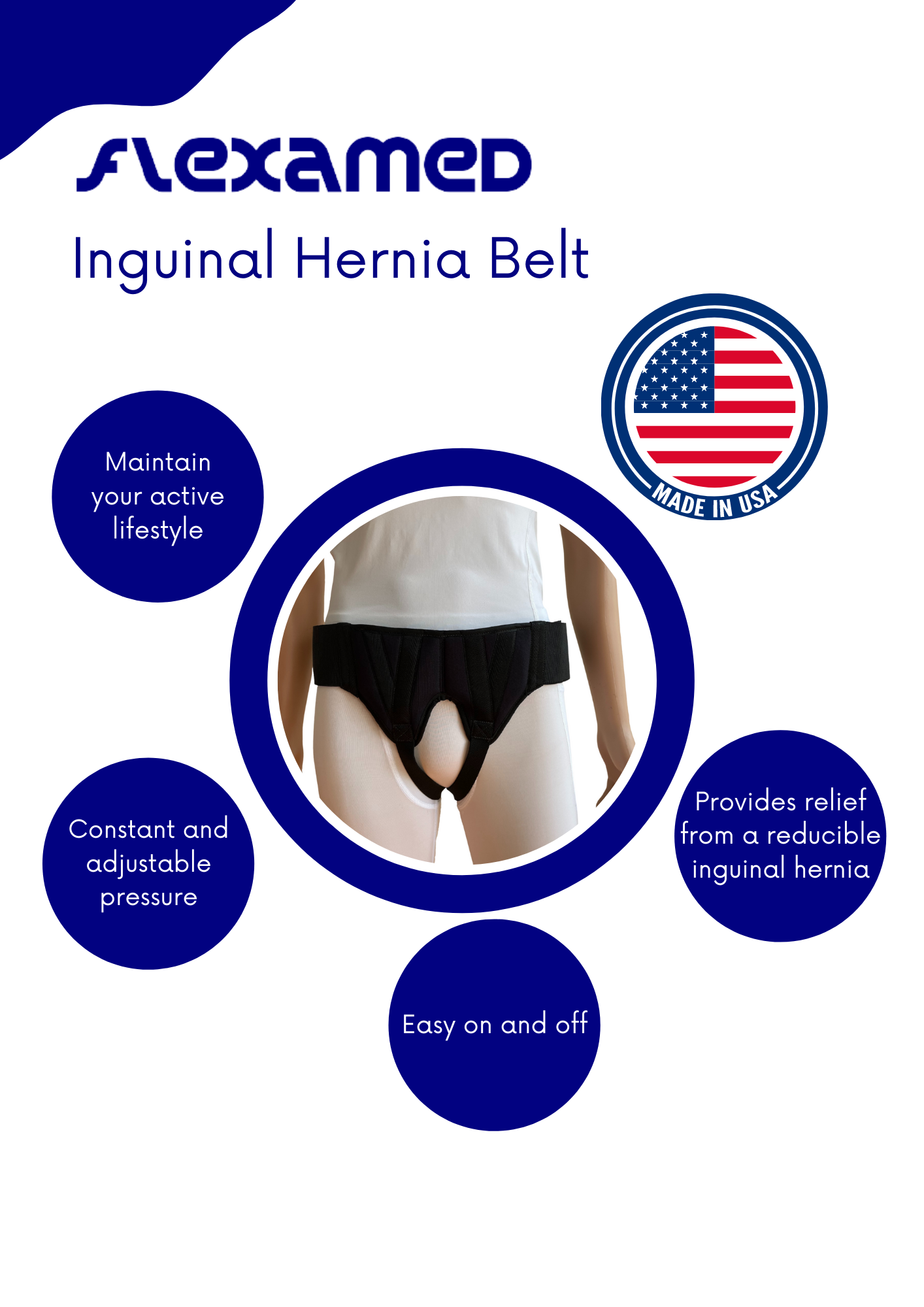 flexamed

Inguinal Hernia Belt

MADE IN USA

Maintain your active lifestyle

Constant and adjustable pressure

Provides relief from a reducible inguinal hernia

Easy on and off