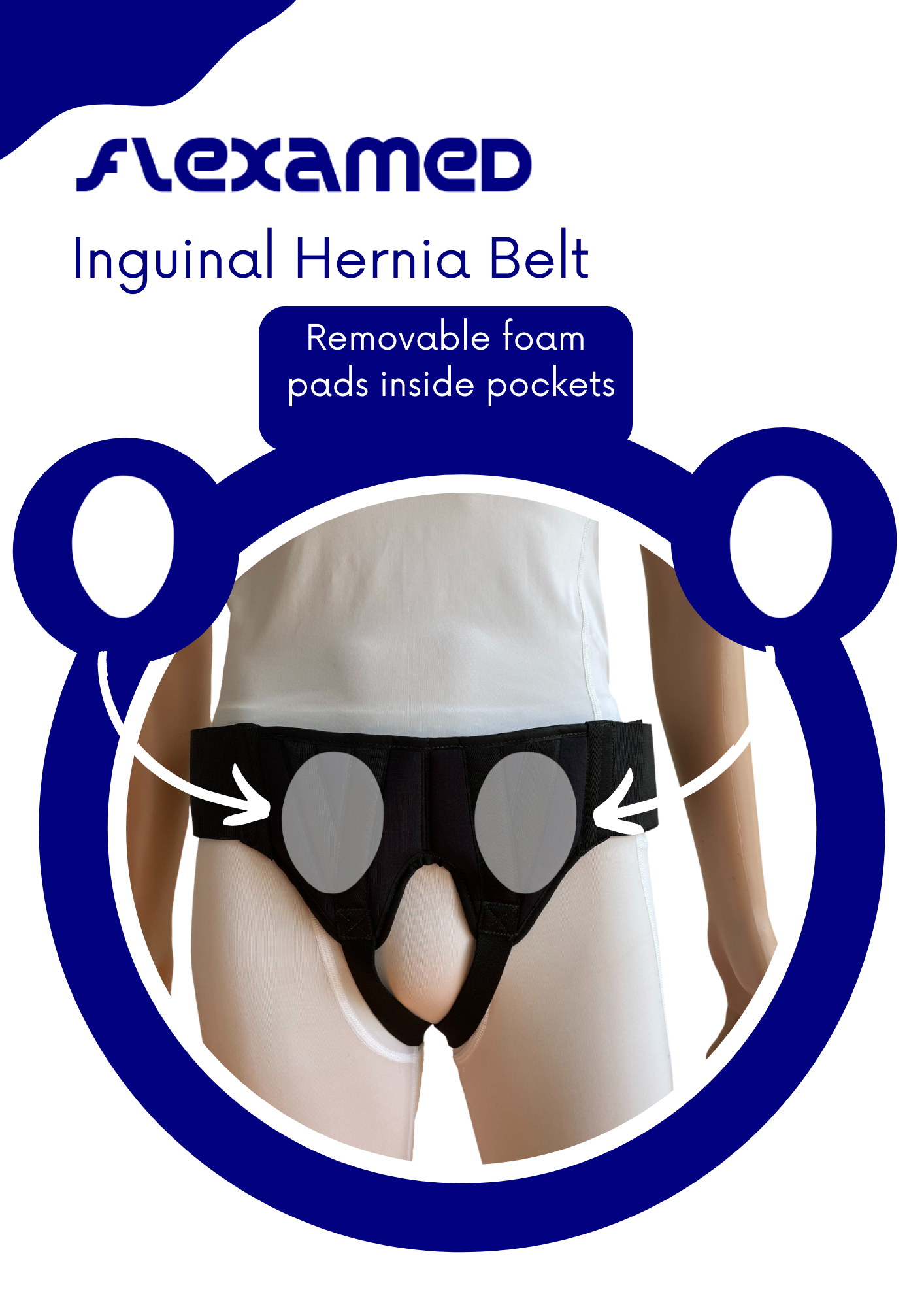 flexamed

Inguinal Hernia Belt

Removable foam pads inside pockets