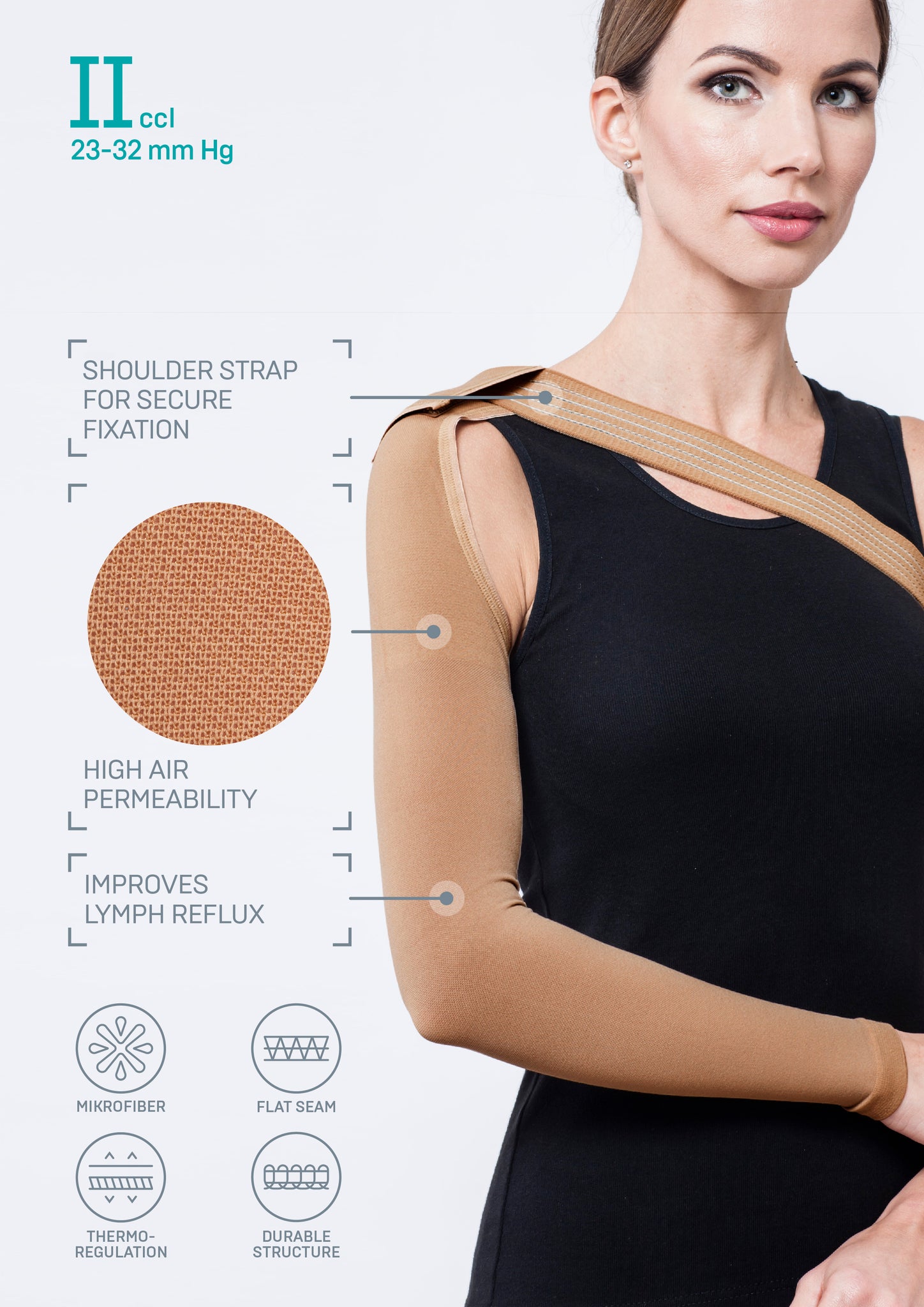 II ccl
23-32 mm Hg

SHOULDER STRAP FOR SECURE FIXATION

HIGH AIR PERMEABILITY

IMPROVES LYMPH REFLUX

MIKROFIBER

FLAT SEAM

THERMO-REGULATION

DURABLE STRUCTURE