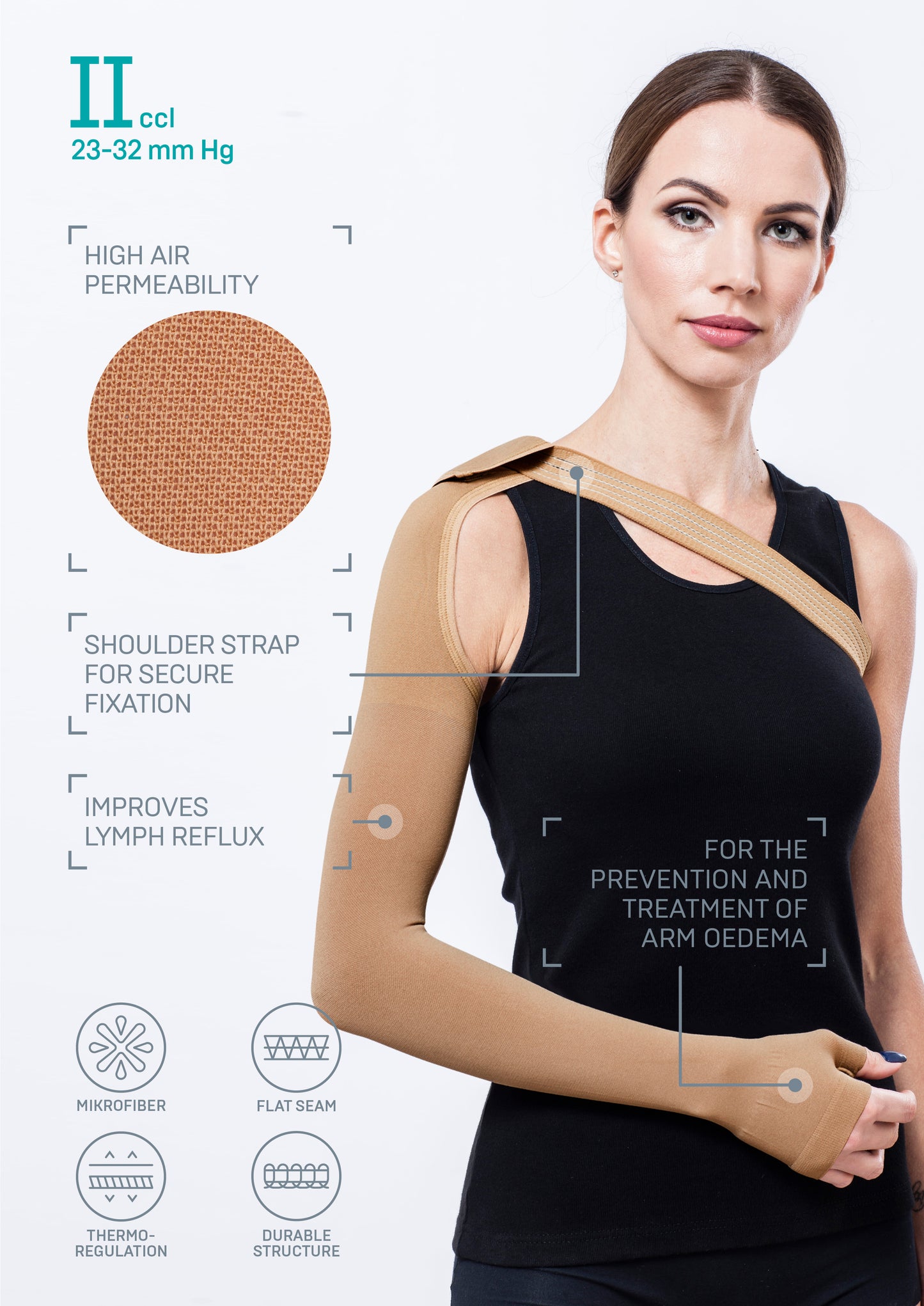 II ccl
23-32 mm Hg

HIGH AIR PERMEABILITY

SHOULDER STRAP FOR SECURE FIXATION

IMPROVES LYMPH REFLUX

FOR THE PREVENTION AND TREATMENT OF ARM OEDEMA

MIKROFIBER

FLAT SEAM

THERMO-REGULATION

DURABLE STRUCTURE