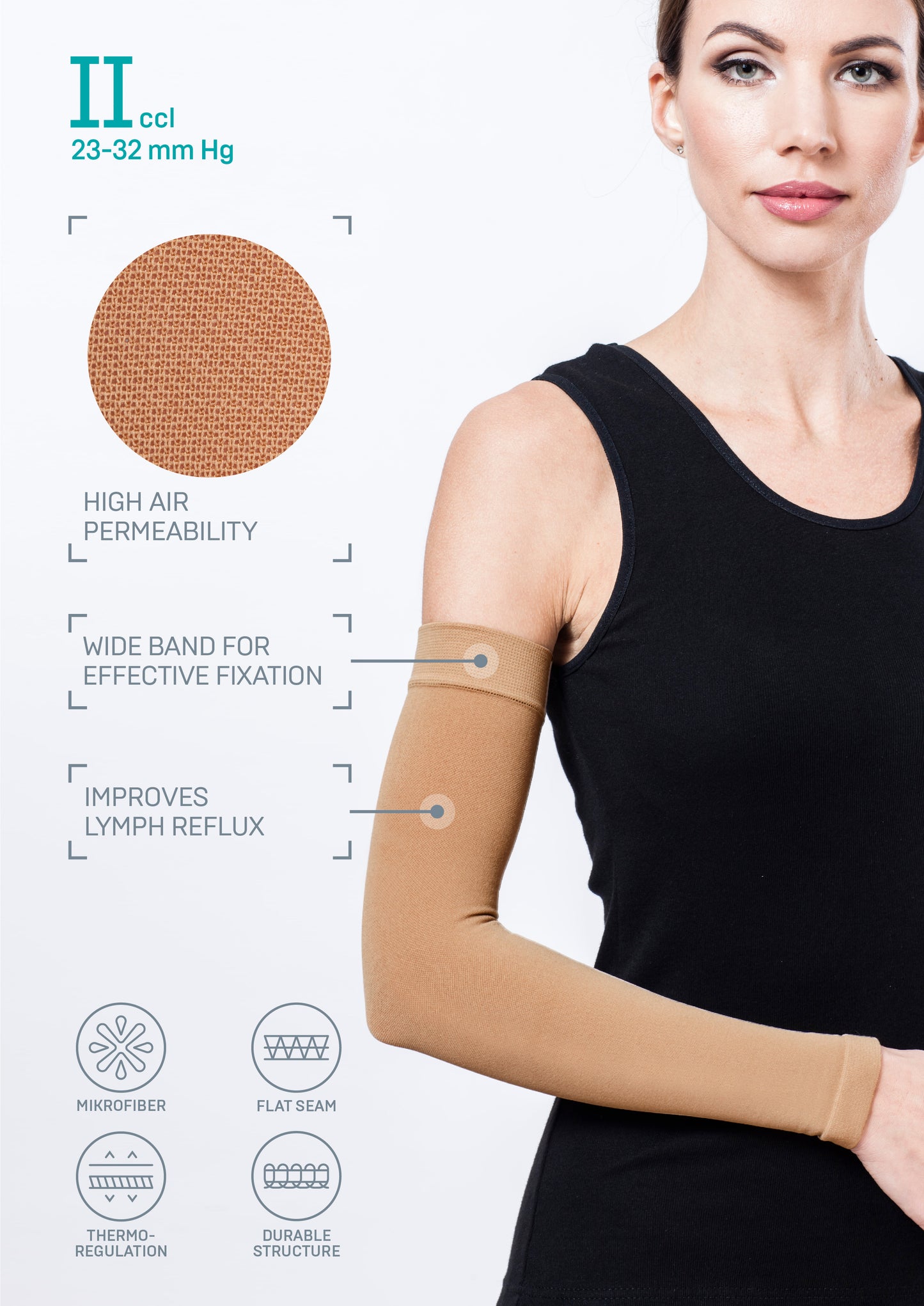 II ccl
23-32 mm Hg

HIGH AIR PERMEABILITY

WIDE BAND FOR EFFECTIVE FIXATION

IMPROVES LYMPH REFLUX

MIKROFIBER

FLAT SEAM

THERMO-REGULATION

DURABLE STRUCTURE